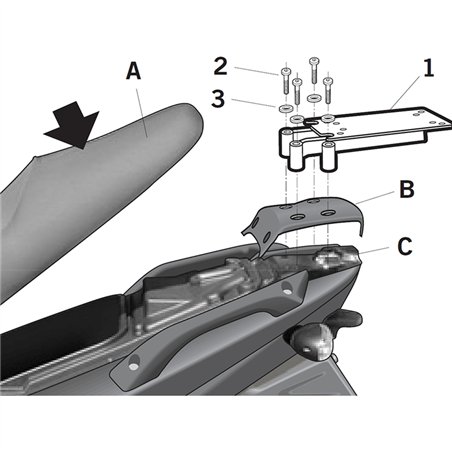 A
2
3
1
B
C