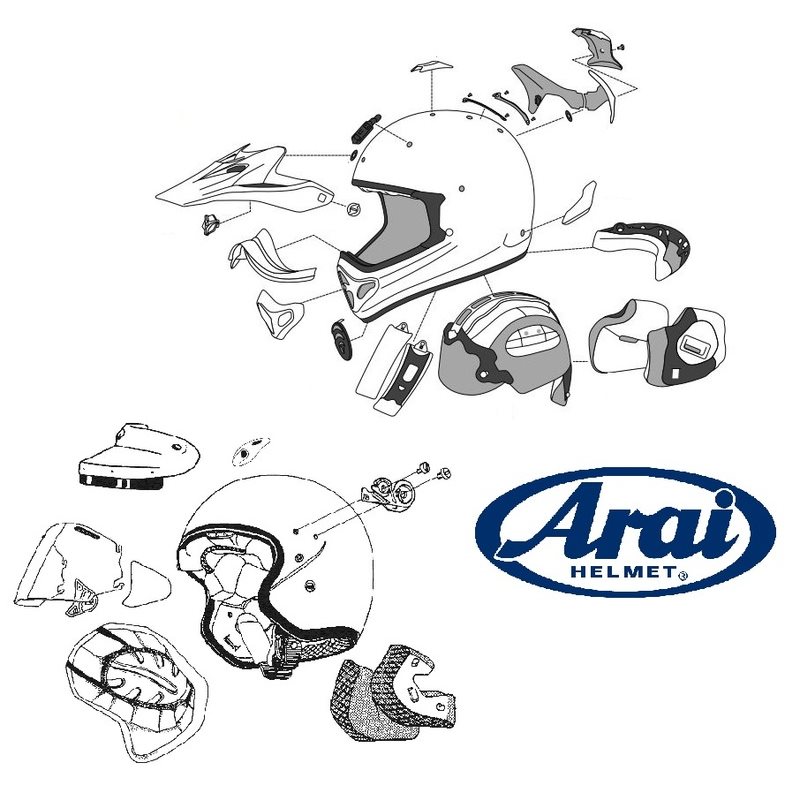 Arai
HELMET®