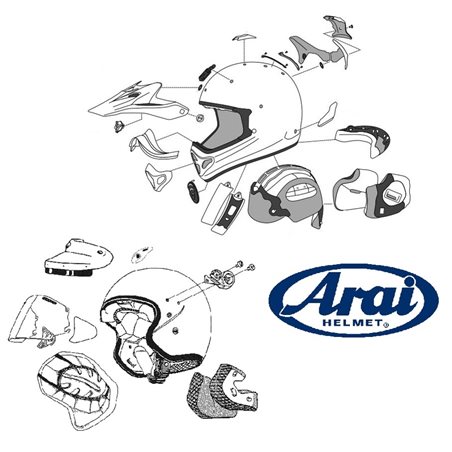 Arai
HELMET®